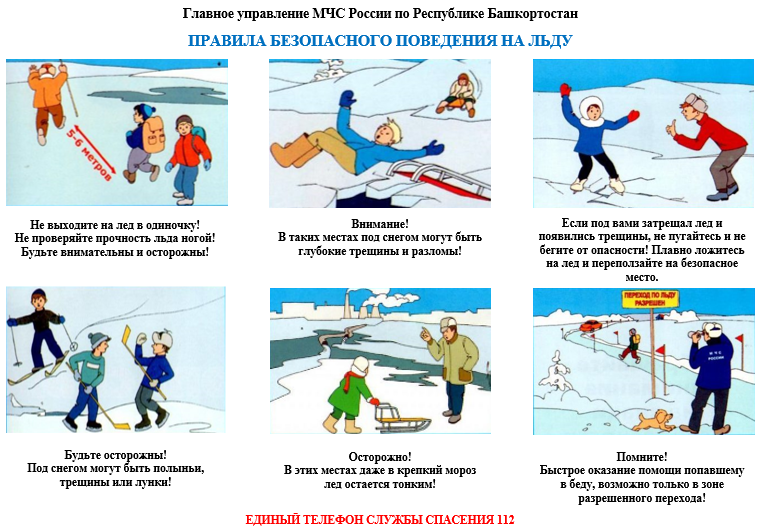 Главное управление МЧС России по Республике Башкортостан

ПРАВИЛА БЕЗОПАСНОГО ПОВЕДЕНИЯ НА ЛЬДУ

5-6 метров

Не выходите на лед в одиночку! Не проверяйте прочность льда ногой! Будьте внимательны и осторожны!

Внимание! В таких местах под снегом могут быть глубокие трещины и разломы!

Если под вами затрещал лед и появились трещины, не пугайтесь и не бегите от опасности! Плавно ложитесь на лед и переползайте на безопасное место.

Будьте осторожны! Под снегом могут быть полыньи, трещины или лунки!

Осторожно! В этих местах даже в крепкий мороз лед остается тонким!

ПЕРЕХОД ПО ЛЬДУ РАЗРЕШЕН

МЧС РОССИИ

Помните! Быстрое оказание помощи попавшему в беду, возможно только в зоне разрешенного перехода!

ЕДИНЫЙ ТЕЛЕФОН СЛУЖБЫ СПАСЕНИЯ 112